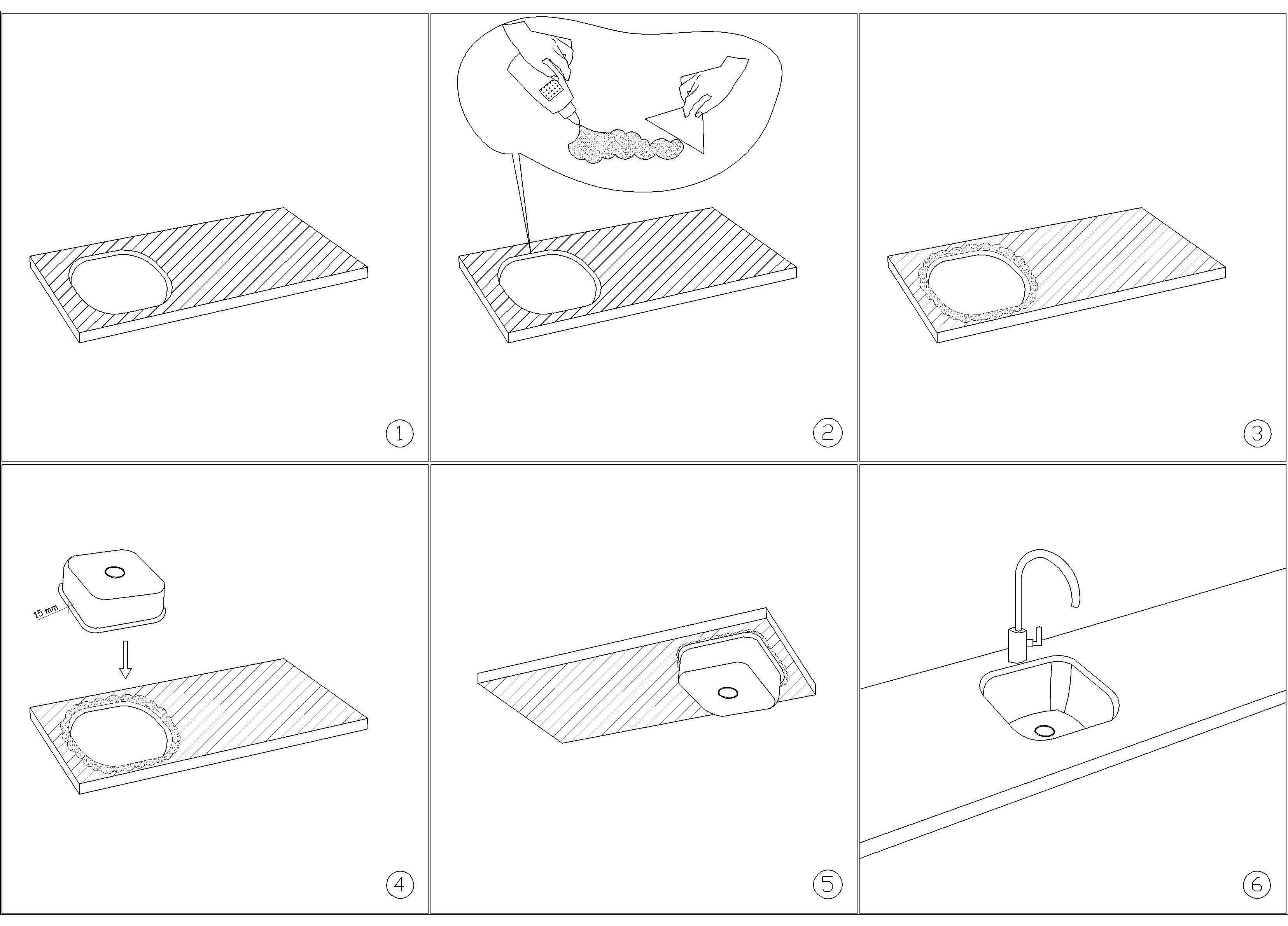 1

2

3

15 mm

4

5

6