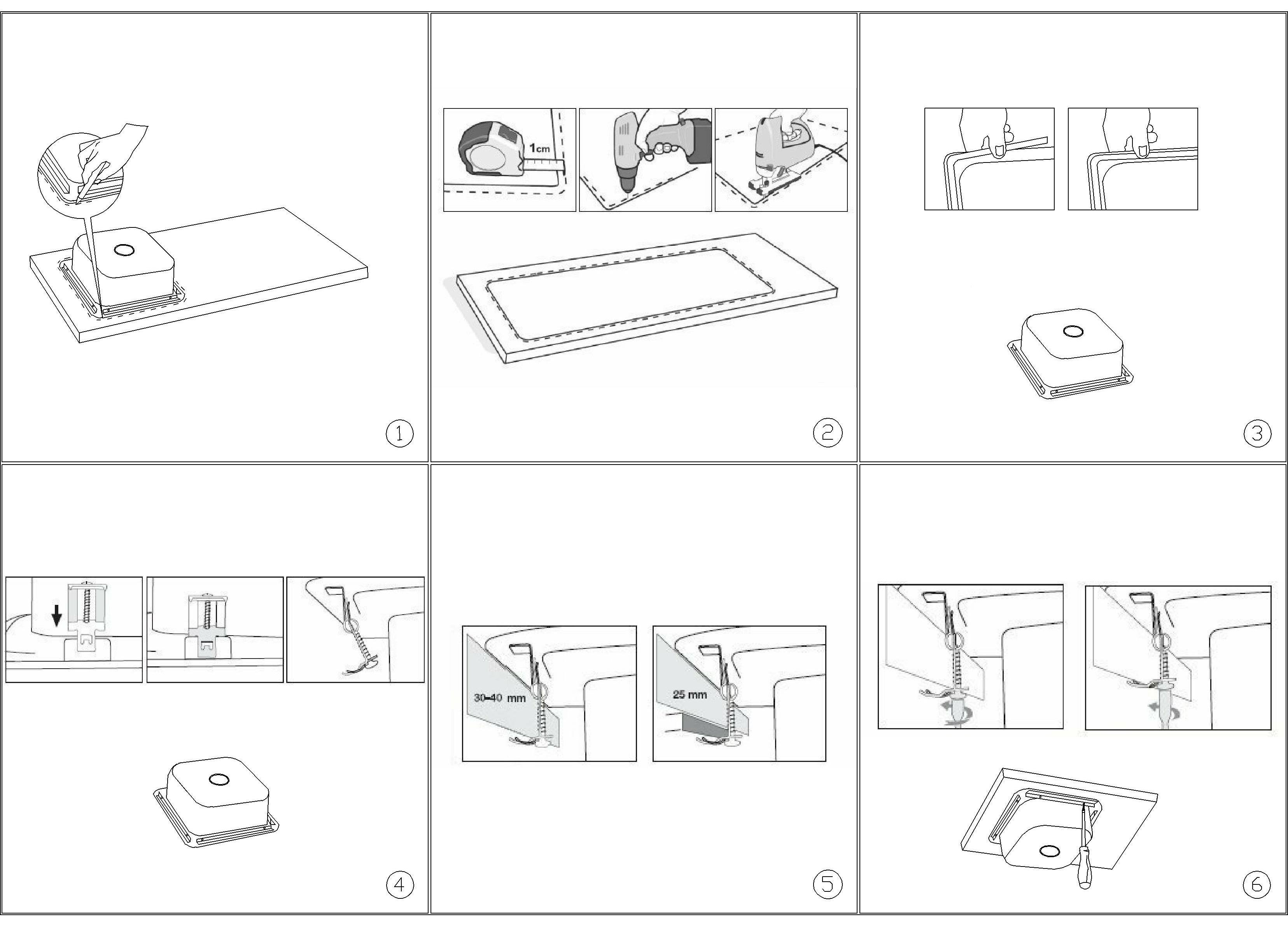 1

1cm

2

3

4

30-40 mm

25 mm

5

6