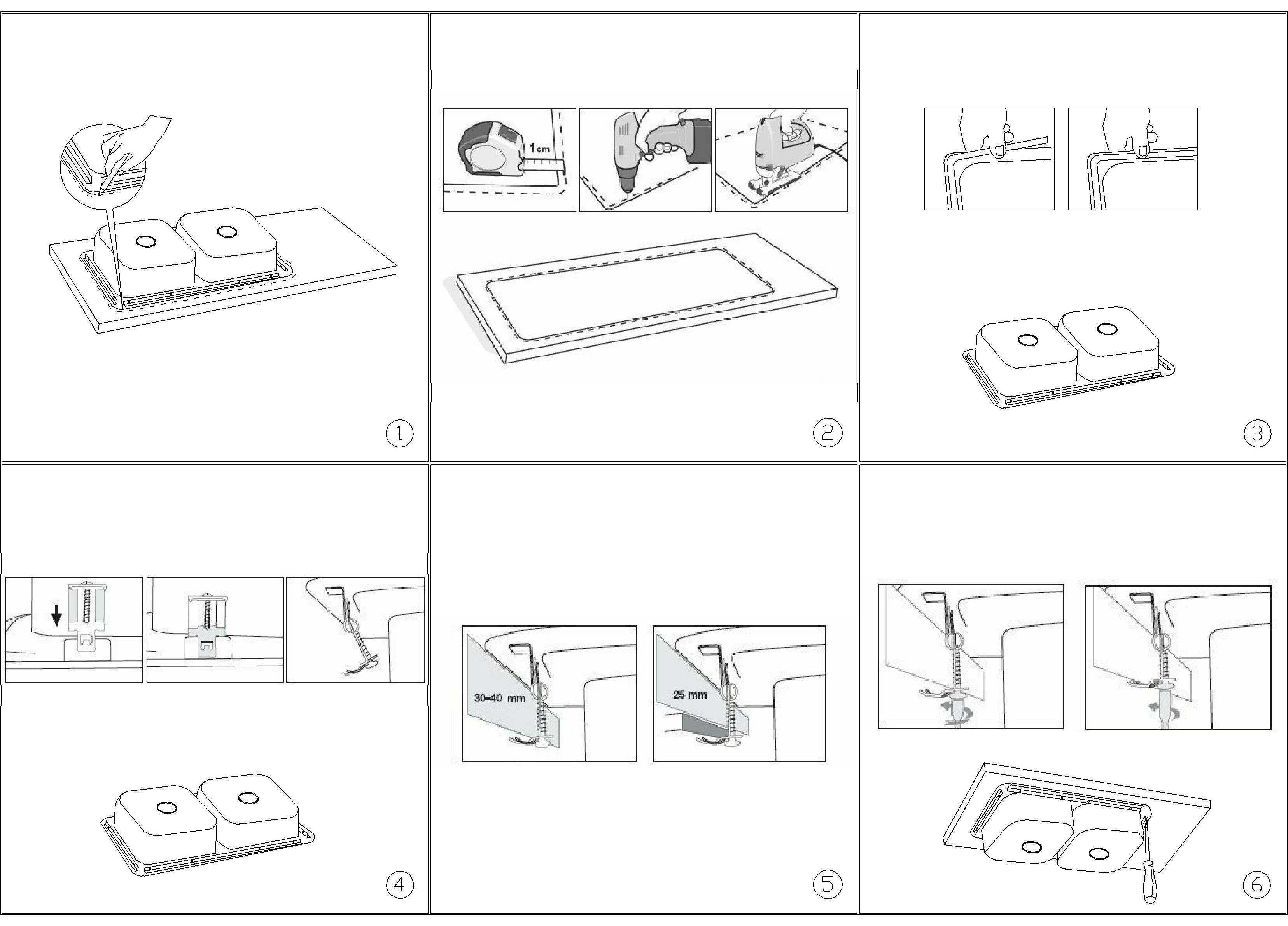 1

1cm

2

3

4

30-40 mm

25 mm

5

6