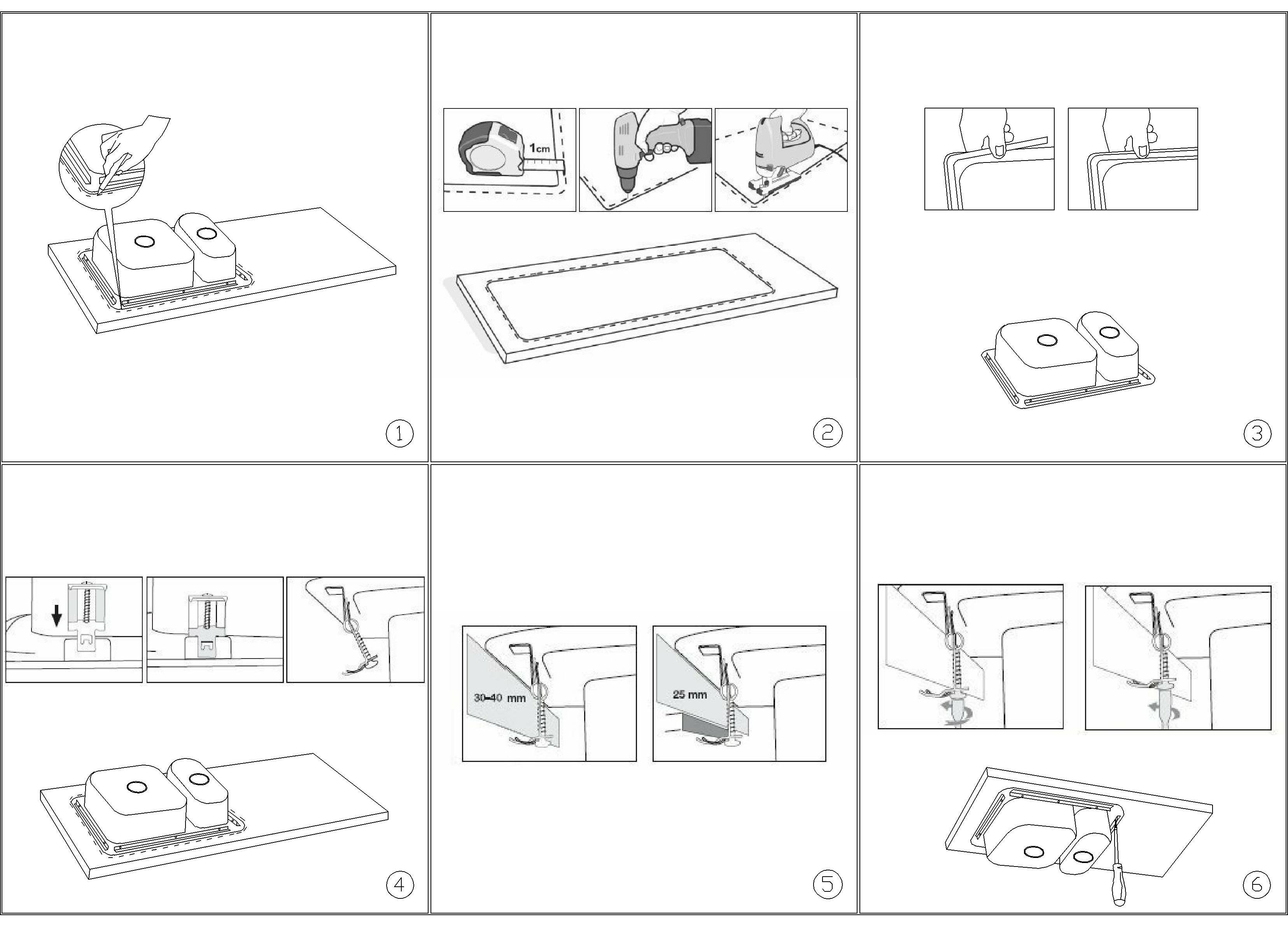 1

1cm

2

3

4

30-40 mm

25 mm

5

6